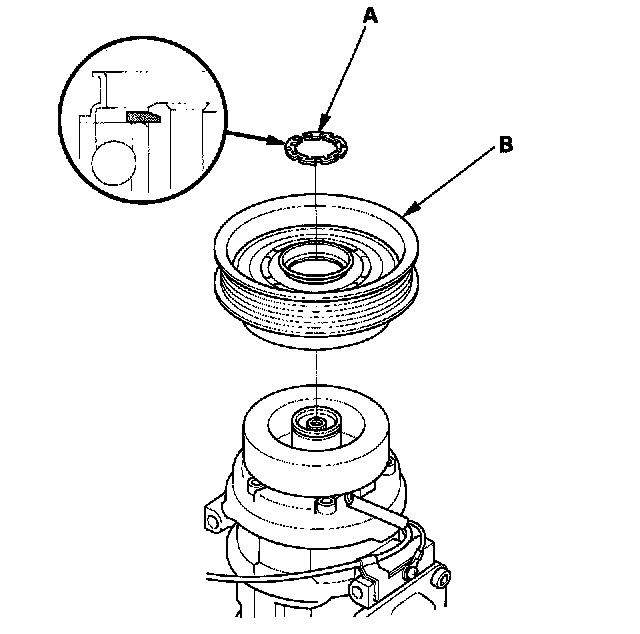 A
B