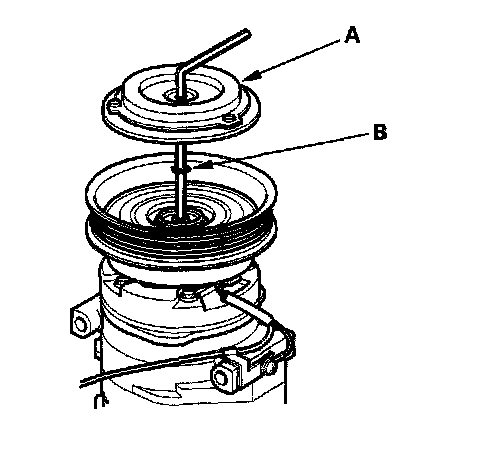 A
B