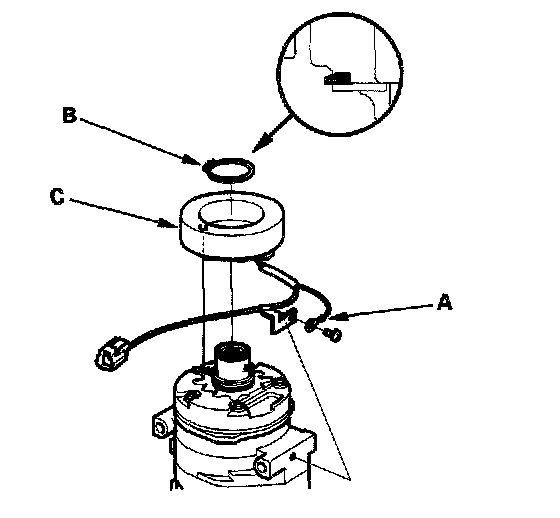 B
C
A