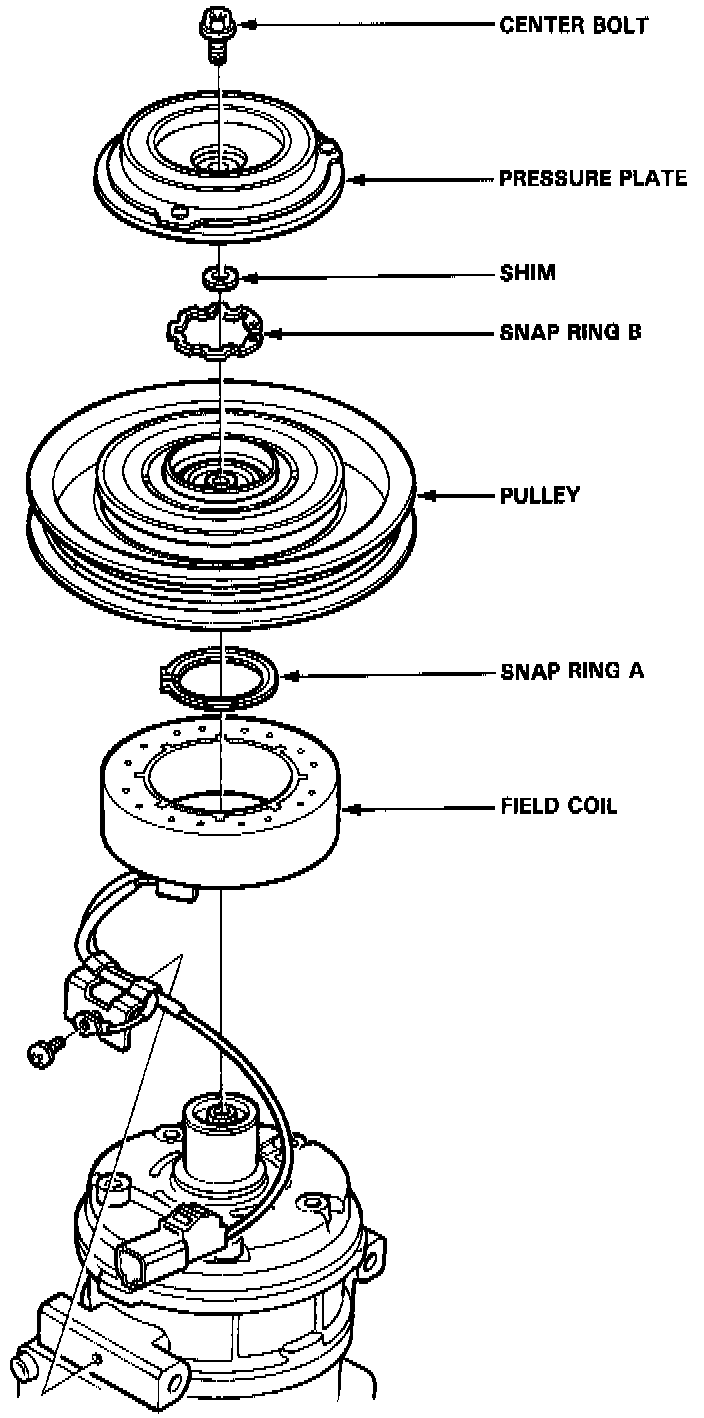 CENTER BOLT
PRESSURE PLATE
SHIM
SNAP RING B
PULLEY
SNAP RING A
FIELD COIL