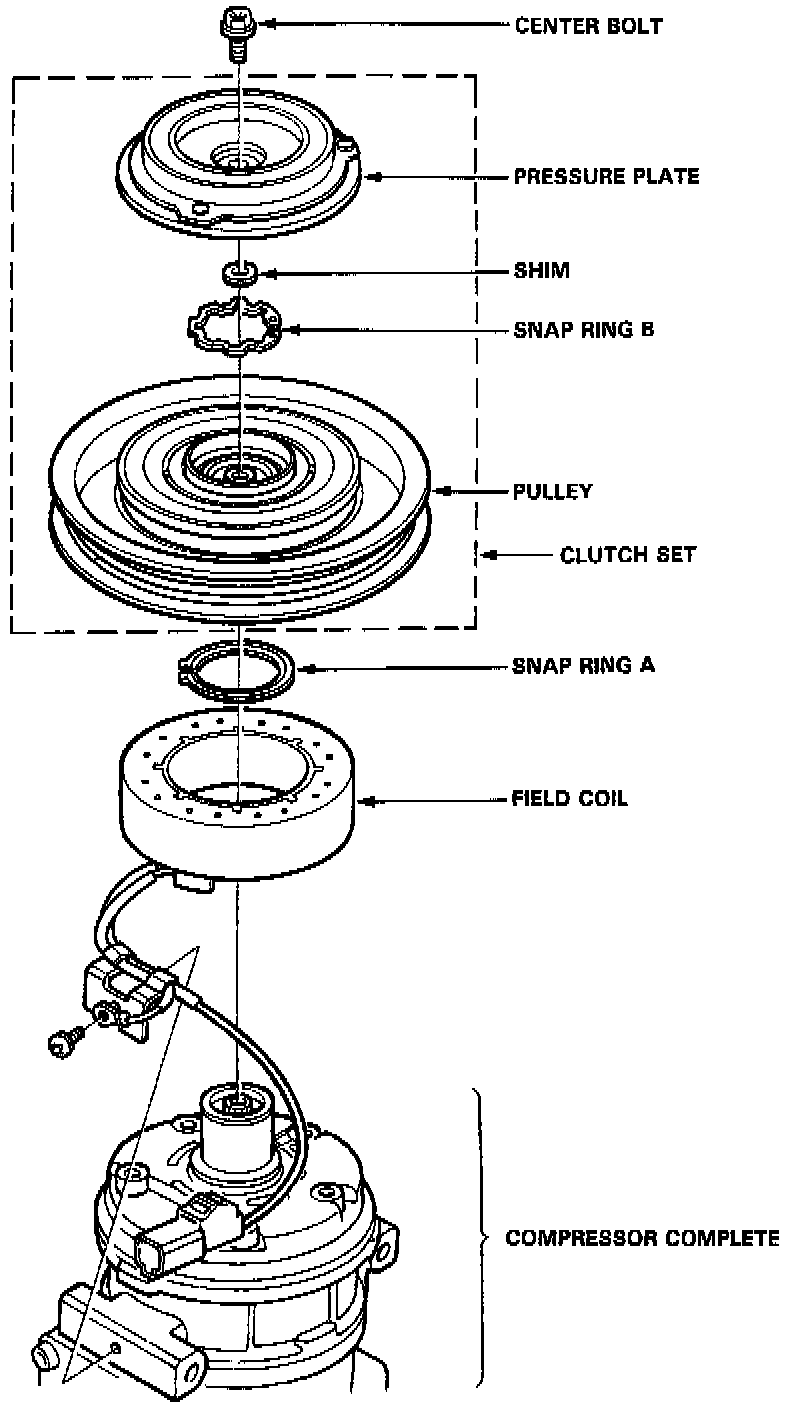 CENTER BOLT
PRESSURE PLATE
SHIM
SNAP RING B
PULLEY
CLUTCH SET
SNAP RING A
FIELD COIL
COMPRESSOR COMPLETE