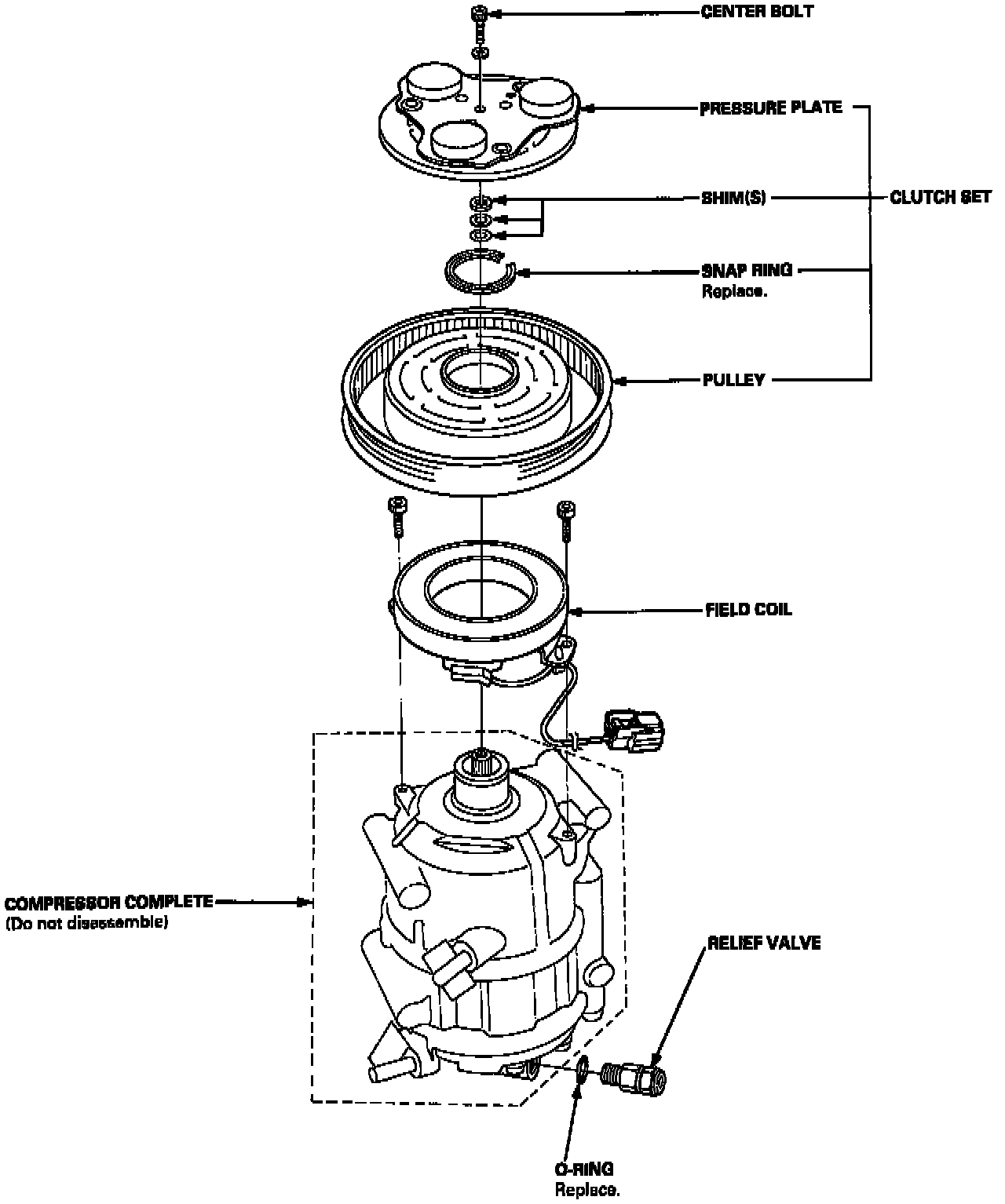 CENTER BOLT

PRESSURE PLATE

SHIM(S)

CLUTCH SET

SNAP RING
Replace.

PULLEY

FIELD COIL

COMPRESSOR COMPLETE
(Do not disassemble)

RELIEF VALVE

O-RING
Replace.