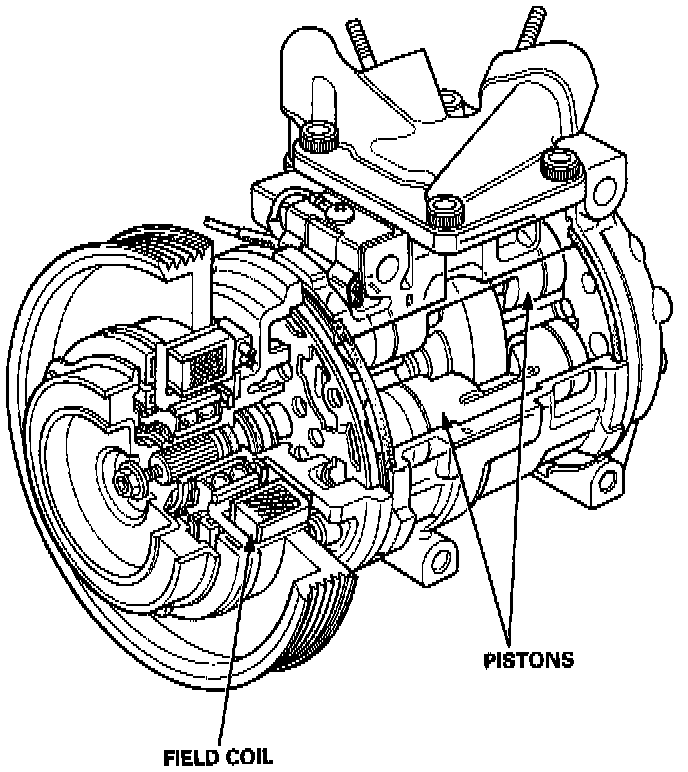 PISTONS

FIELD COIL