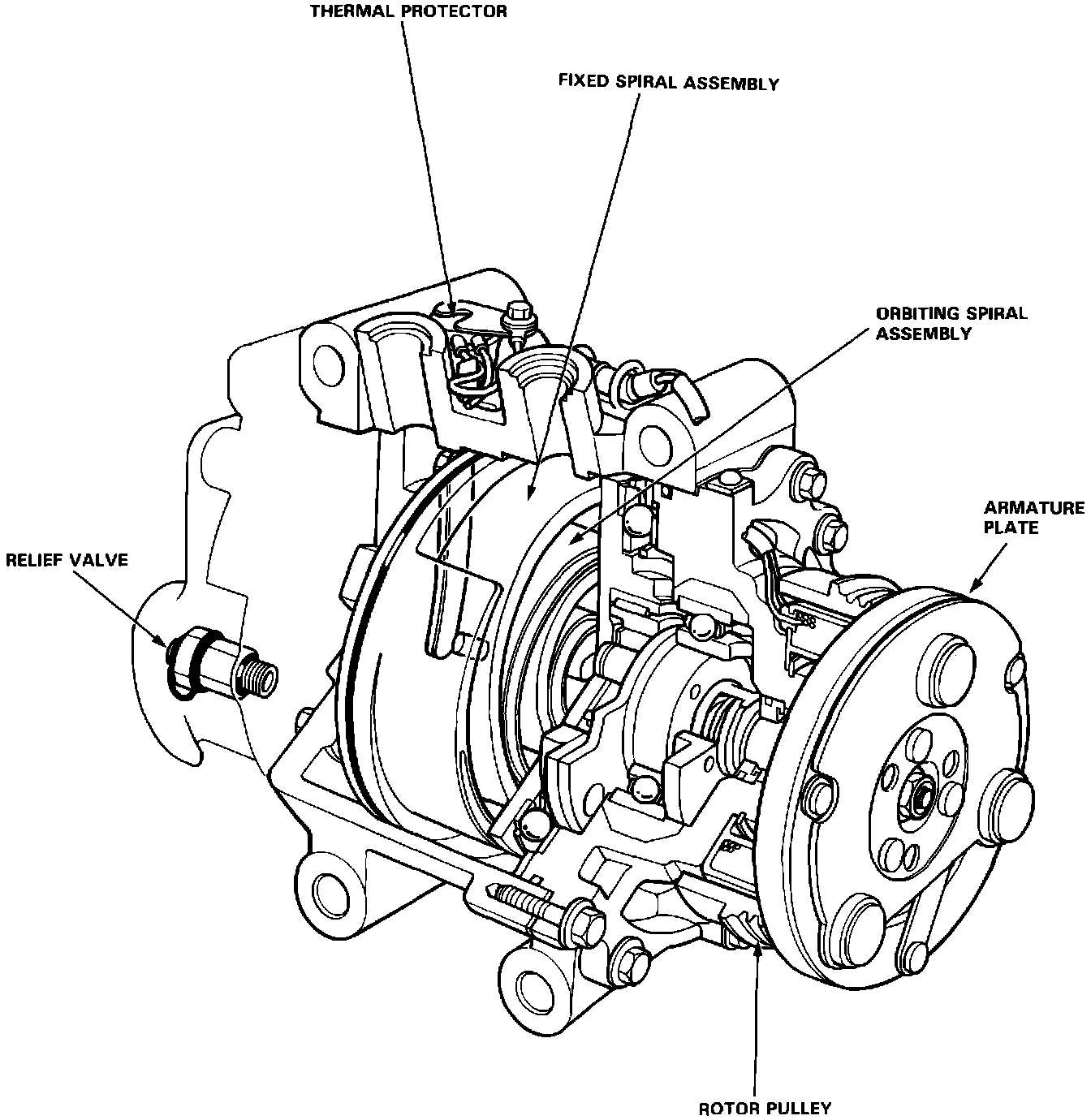 THERMAL PROTECTOR

FIXED SPIRAL ASSEMBLY

ORBITING SPIRAL ASSEMBLY

ARMATURE PLATE

RELIEF VALVE

ROTOR PULLEY