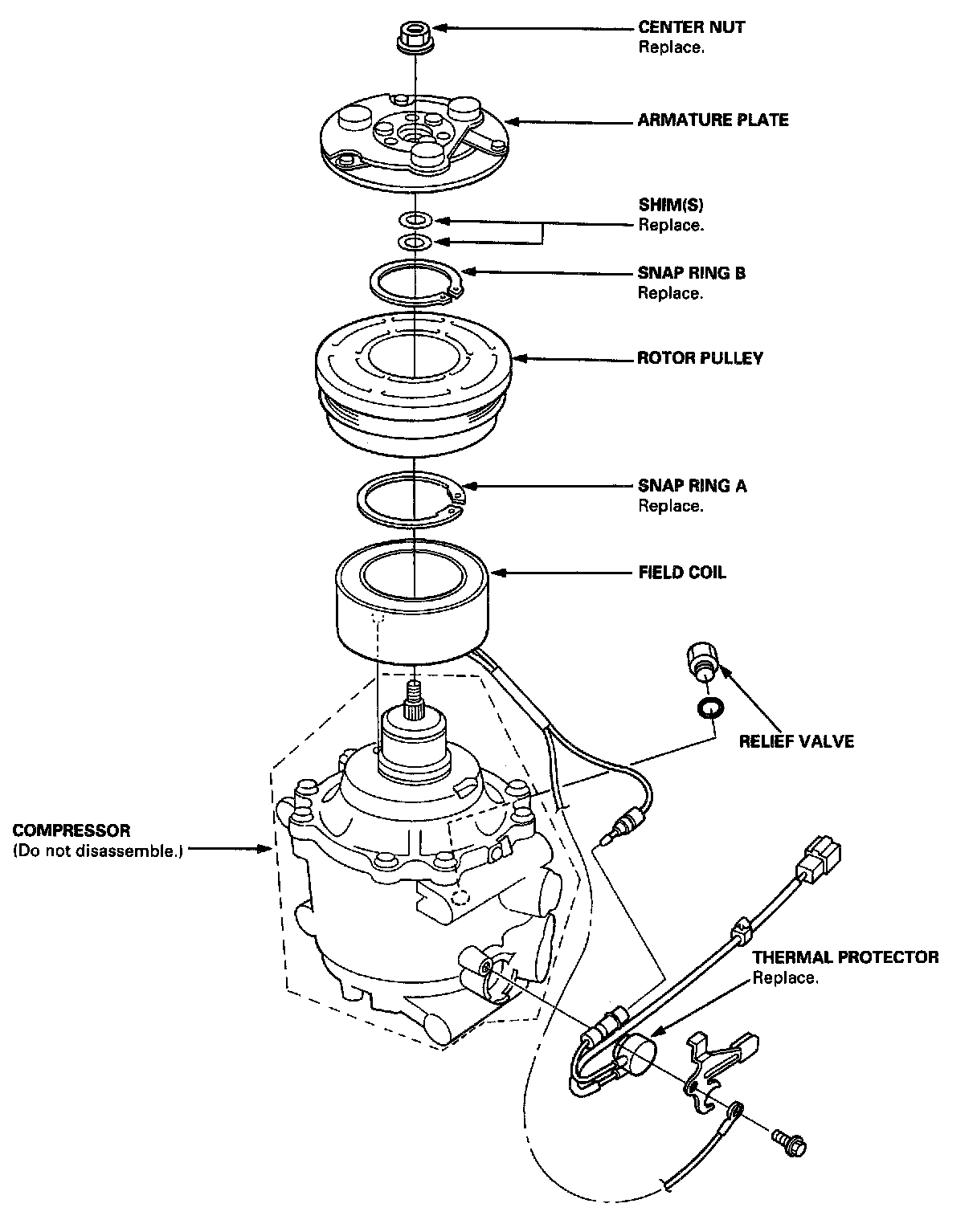 CENTER NUT
Replace.

ARMATURE PLATE

SHIM(S)
Replace.

SNAP RING B
Replace.

ROTOR PULLEY

SNAP RING A
Replace.

FIELD COIL

RELIEF VALVE

COMPRESSOR
(Do not disassemble.)

THERMAL PROTECTOR
Replace.