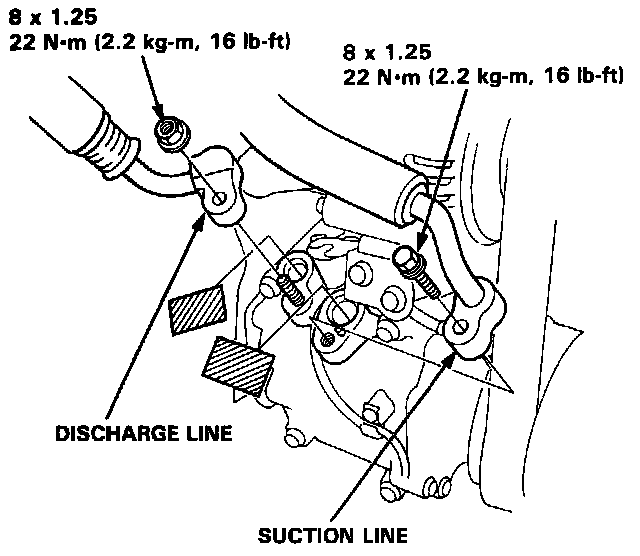 8 x 1.25
22 N·m (2.2 kg-m, 16 lb-ft)

8 x 1.25
22 N·m (2.2 kg-m, 16 lb-ft)

DISCHARGE LINE

SUCTION LINE