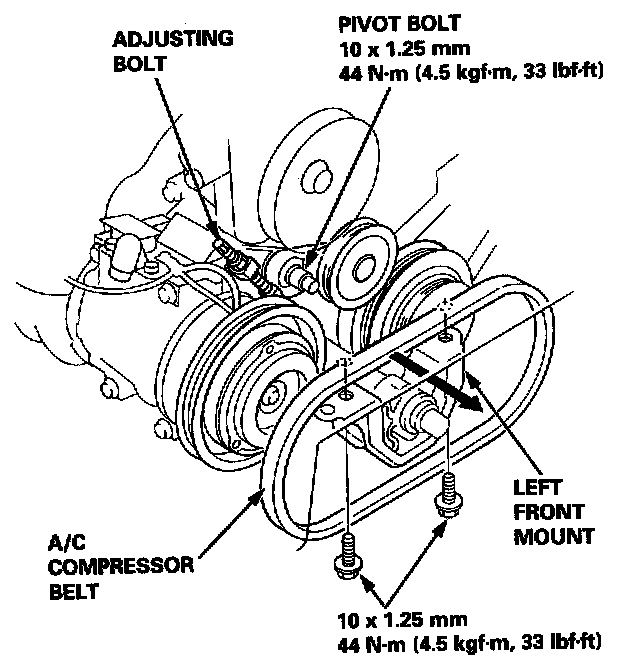 ADJUSTING BOLT

PIVOT BOLT
10 x 1.25 mm
44 N·m (4.5 kgf·m, 33 lbf·ft)

LEFT FRONT MOUNT

A/C COMPRESSOR BELT

10 x 1.25 mm
44 N·m (4.5 kgf·m, 33 lbf·ft)