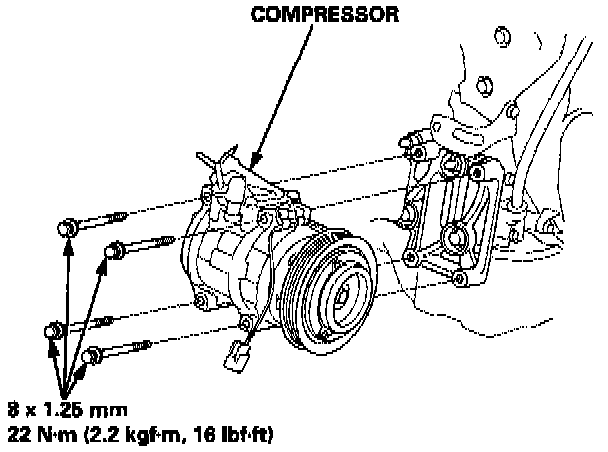 COMPRESSOR

8 x 1.25 mm
22 N·m (2.2 kgf·m, 16 lbf·ft)