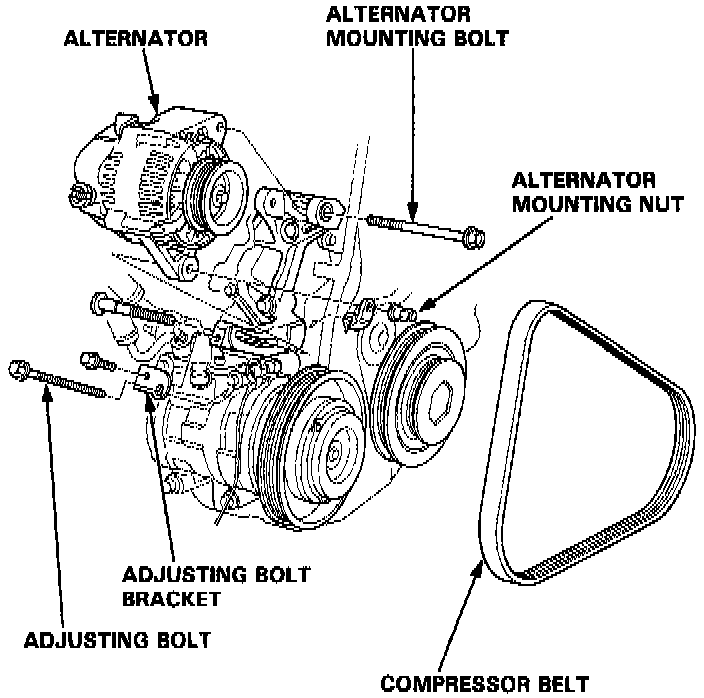 ALTERNATOR

ALTERNATOR MOUNTING BOLT

ALTERNATOR MOUNTING NUT

ADJUSTING BOLT BRACKET

ADJUSTING BOLT

COMPRESSOR BELT