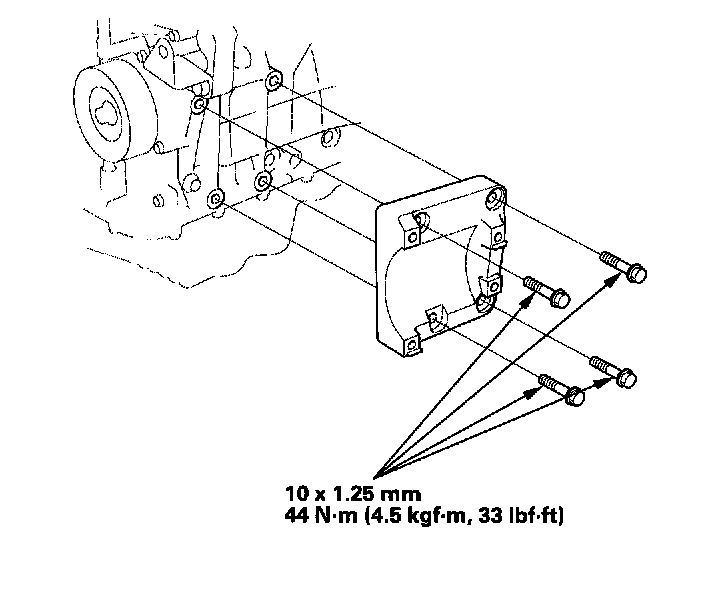 10 x 1.25 mm
44 N·m (4.5 kgf·m, 33 lbf·ft)