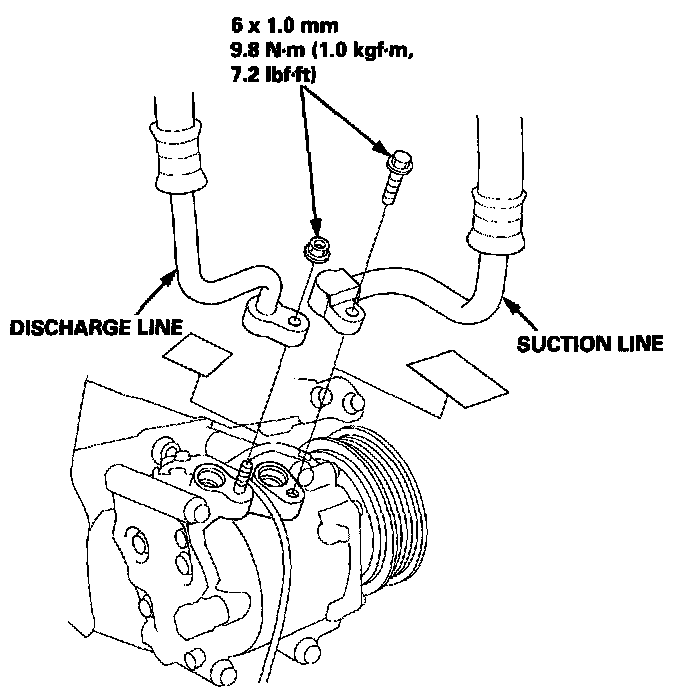 6 x 1.0 mm
9.8 N·m (1.0 kgf·m, 7.2 lbf·ft)

DISCHARGE LINE

SUCTION LINE