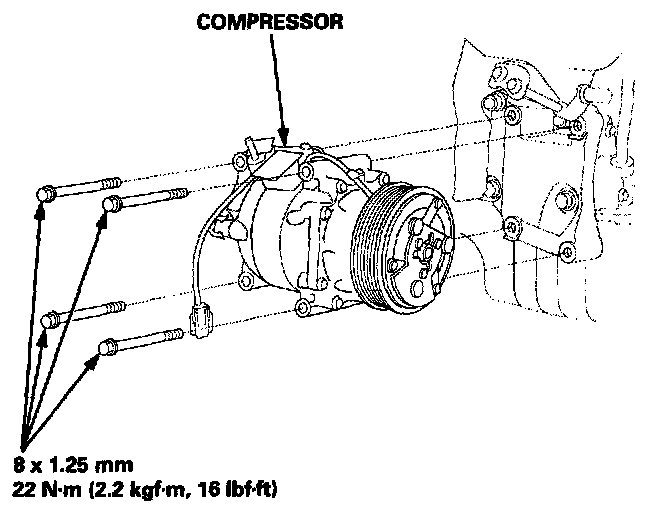 COMPRESSOR

8 x 1.25 mm
22 N·m (2.2 kgf·m, 16 lbf·ft)