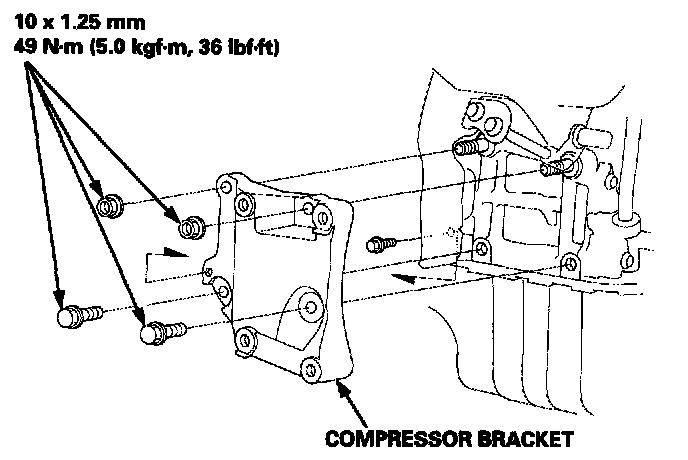 10 x 1.25 mm
49 N·m (5.0 kgf·m, 36 lbf·ft)

COMPRESSOR BRACKET