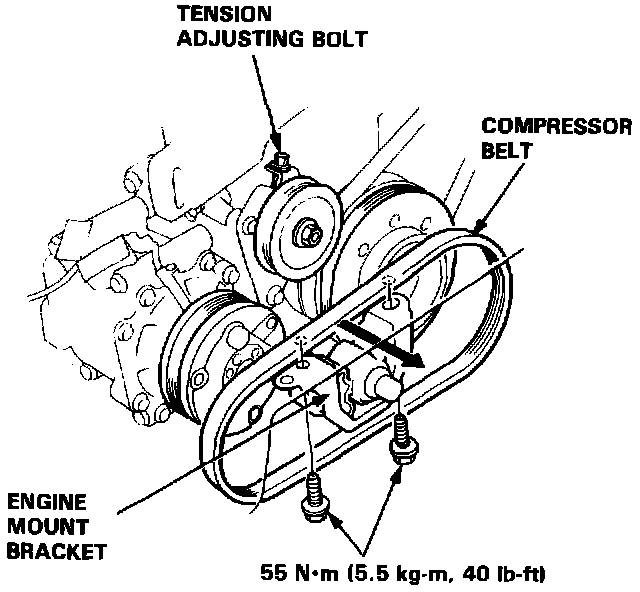 TENSION
ADJUSTING BOLT

COMPRESSOR
BELT

ENGINE
MOUNT
BRACKET

55 N·m (5.5 kg-m, 40 lb-ft)