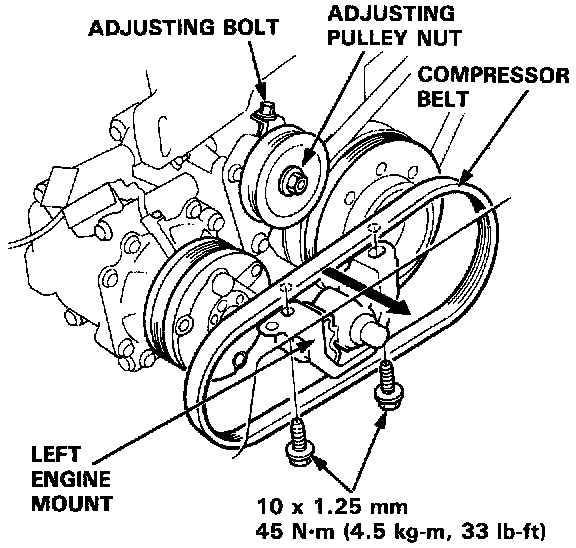 ADJUSTING BOLT

ADJUSTING PULLEY NUT

COMPRESSOR BELT

LEFT ENGINE MOUNT

10 x 1.25 mm
45 N·m (4.5 kg-m, 33 lb-ft)