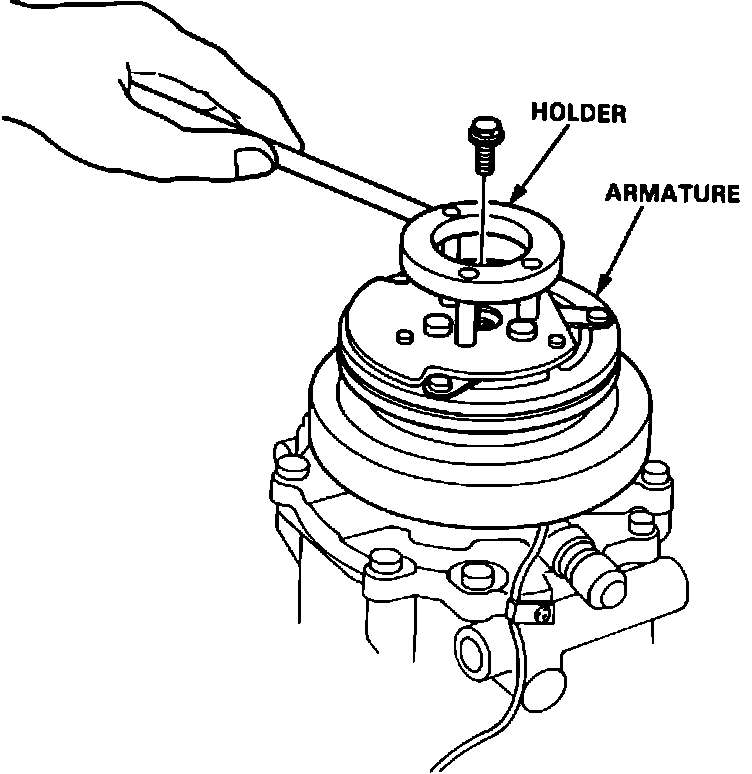 HOLDER

ARMATURE