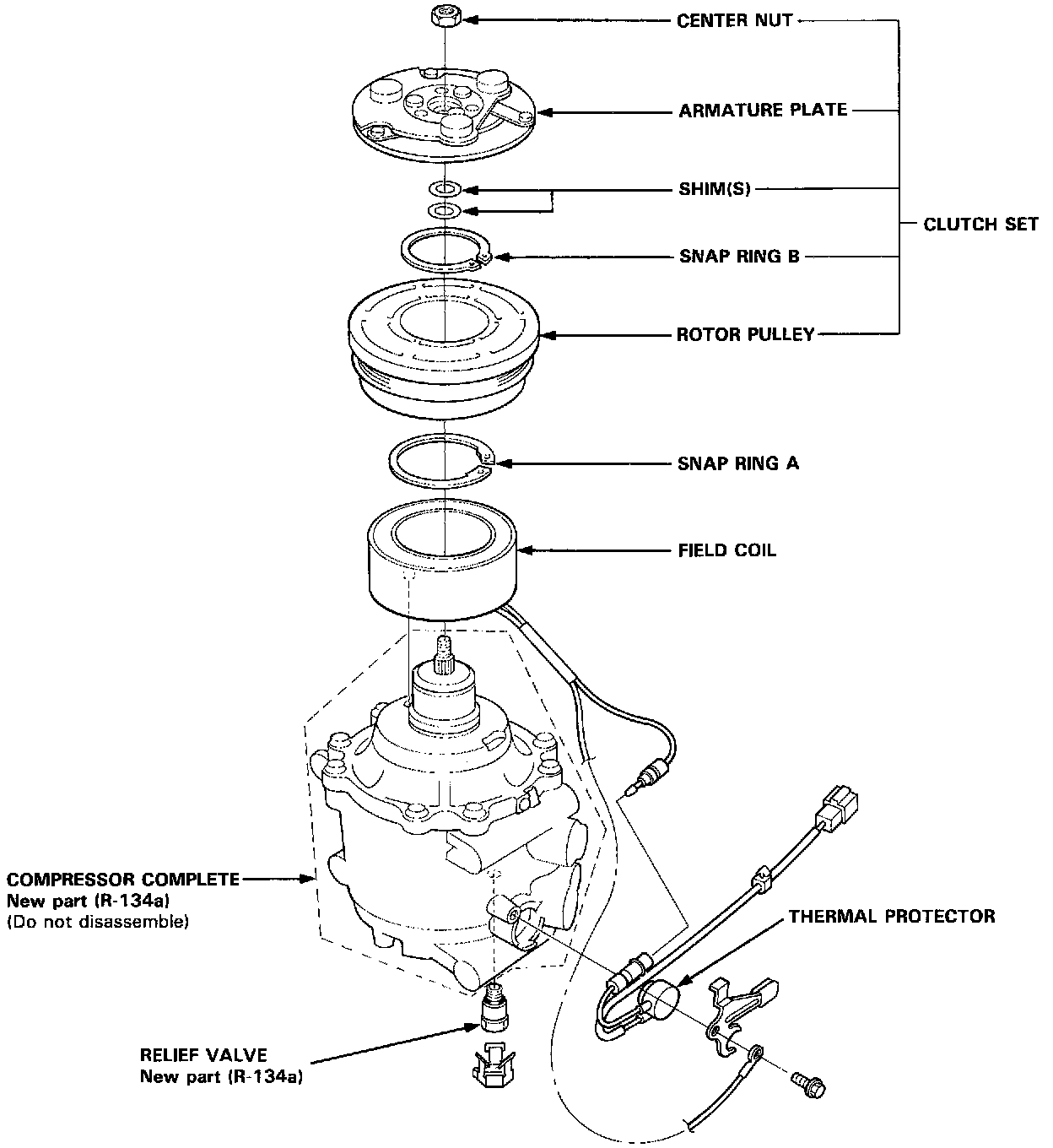 CENTER NUT

ARMATURE PLATE

SHIM(S)

CLUTCH SET

SNAP RING B

ROTOR PULLEY

SNAP RING A

FIELD COIL

COMPRESSOR COMPLETE
New part (R-134a)
(Do not disassemble)

THERMAL PROTECTOR

RELIEF VALVE
New part (R-134a)