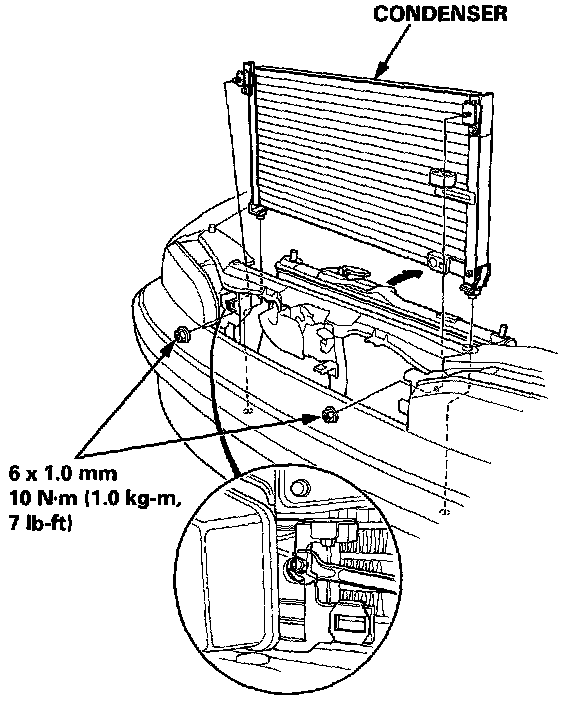 CONDENSER

6 x 1.0 mm
10 N·m (1.0 kg-m, 7 lb-ft)