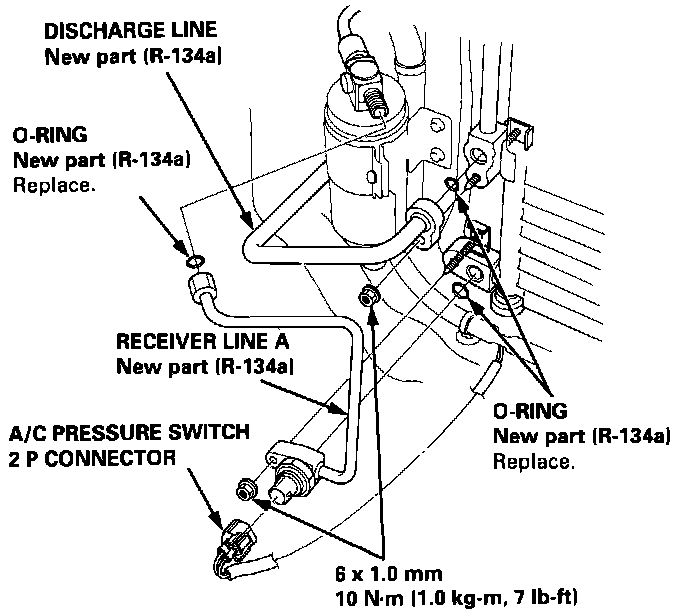 DISCHARGE LINE
New part (R-134a)

O-RING
New part (R-134a)
Replace.

RECEIVER LINE A
New part (R-134a)

A/C PRESSURE SWITCH
2 P CONNECTOR

O-RING
New part (R-134a)
Replace.

6 x 1.0 mm
10 N·m (1.0 kg-m, 7 lb-ft)