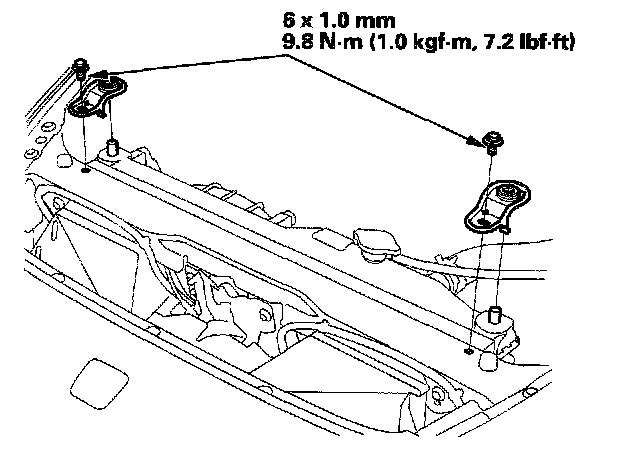 6 x 1.0 mm
9.8 N·m (1.0 kgf·m, 7.2 lbf·ft)