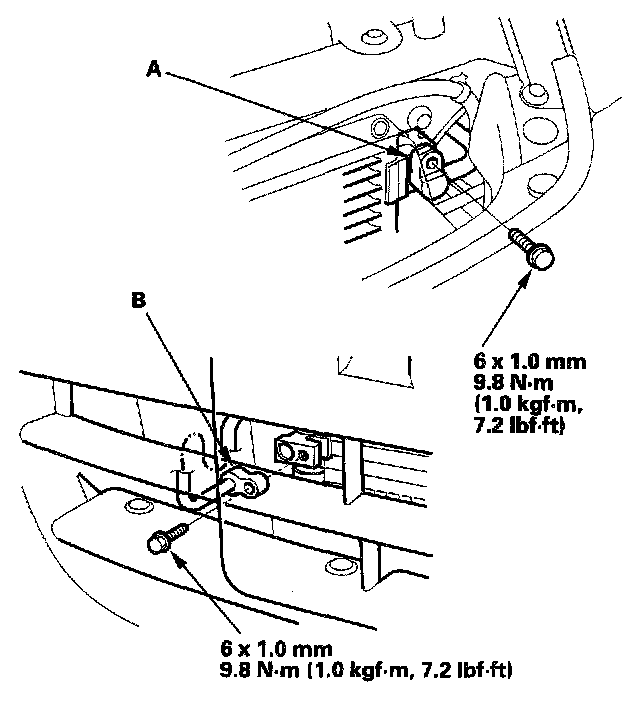 A

B

6 x 1.0 mm
9.8 N·m
(1.0 kgf·m,
7.2 lbf·ft)

6 x 1.0 mm
9.8 N·m (1.0 kgf·m, 7.2 lbf·ft)