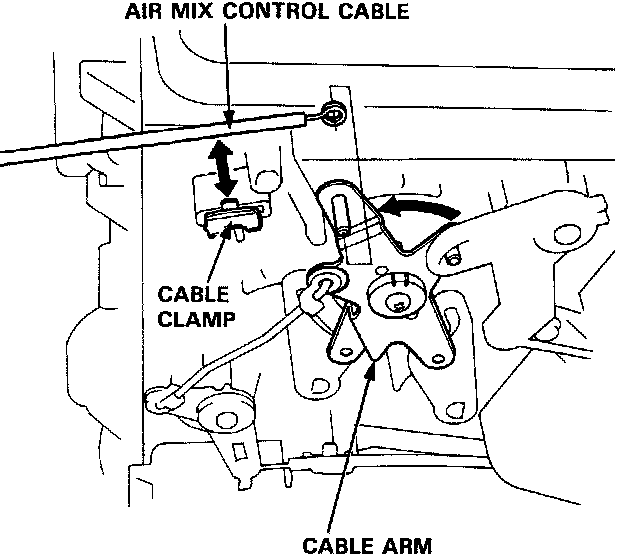 AIR MIX CONTROL CABLE

CABLE CLAMP

CABLE ARM