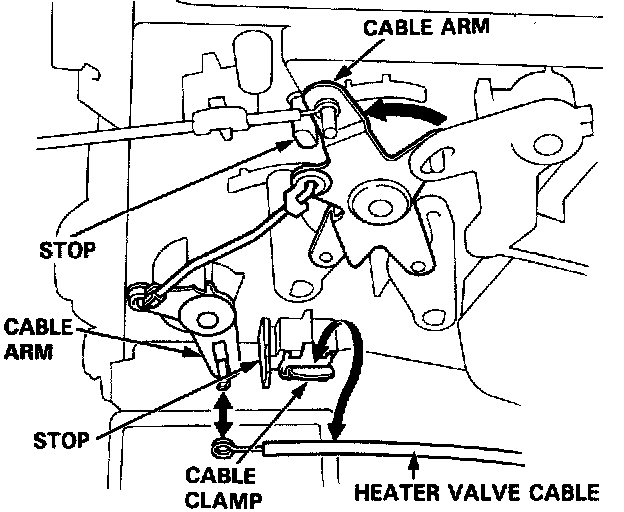 CABLE ARM

STOP

CABLE ARM

STOP

CABLE CLAMP

HEATER VALVE CABLE