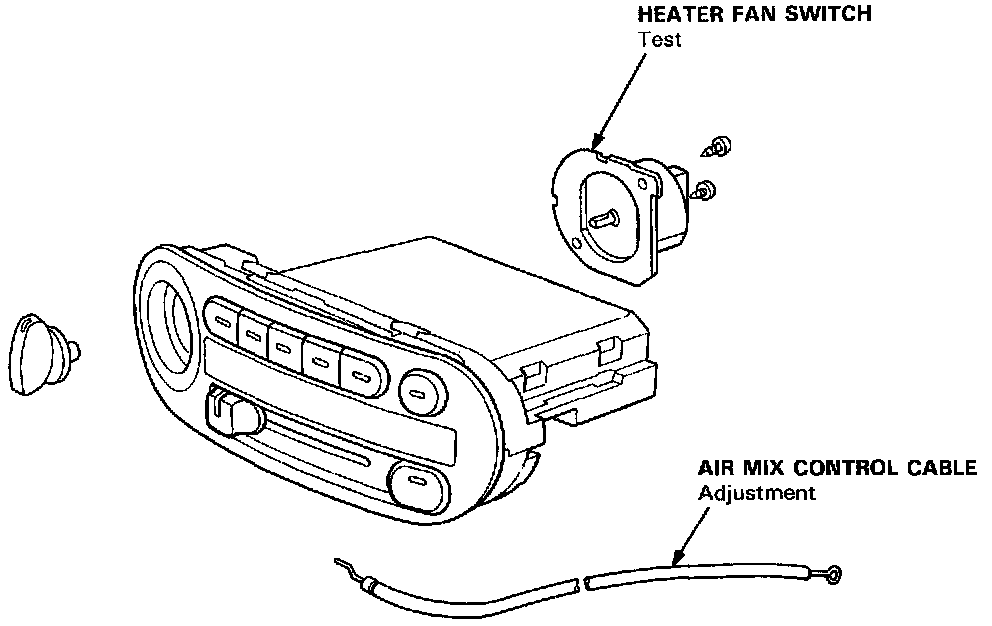 HEATER FAN SWITCH
Test

AIR MIX CONTROL CABLE
Adjustment