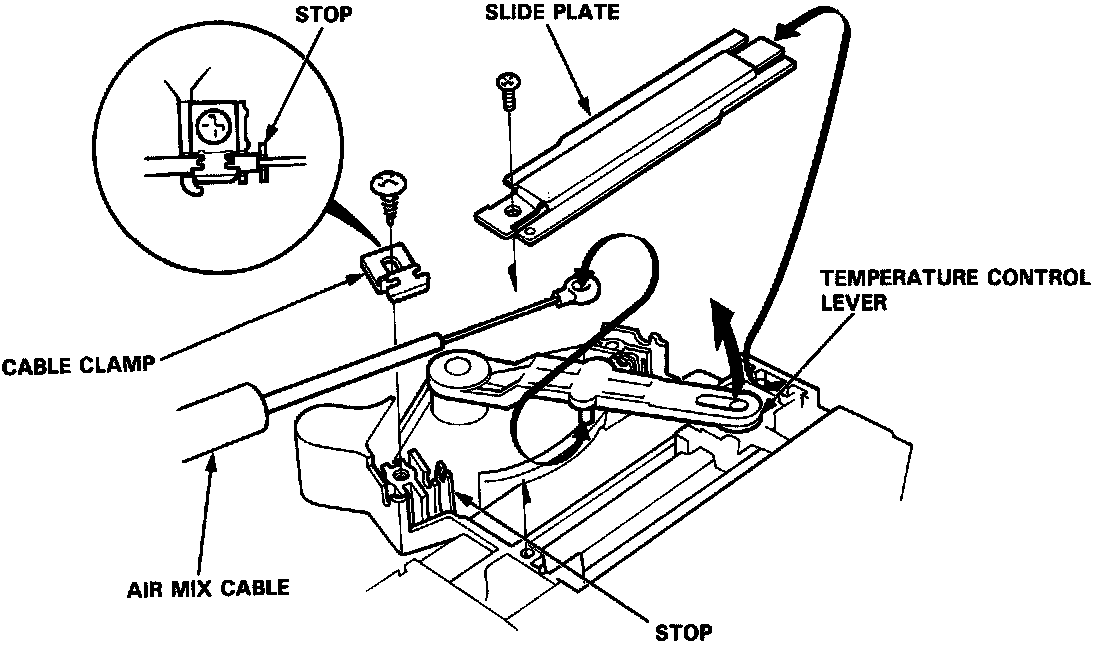 STOP

SLIDE PLATE

TEMPERATURE CONTROL LEVER

CABLE CLAMP

AIR MIX CABLE

STOP