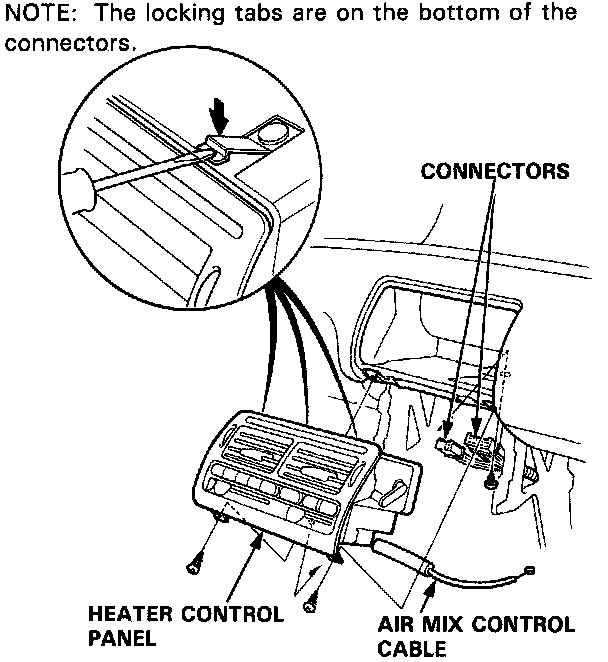 NOTE: The locking tabs are on the bottom of the connectors.

CONNECTORS

HEATER CONTROL PANEL

AIR MIX CONTROL CABLE