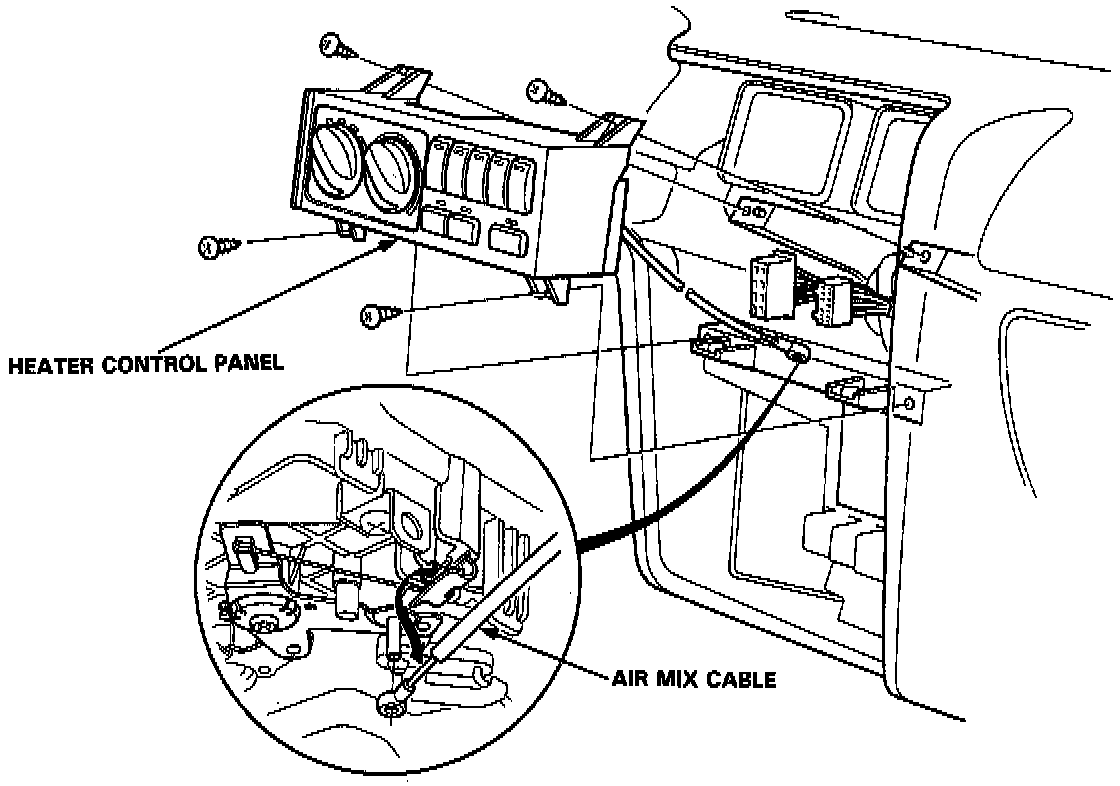 HEATER CONTROL PANEL

AIR MIX CABLE