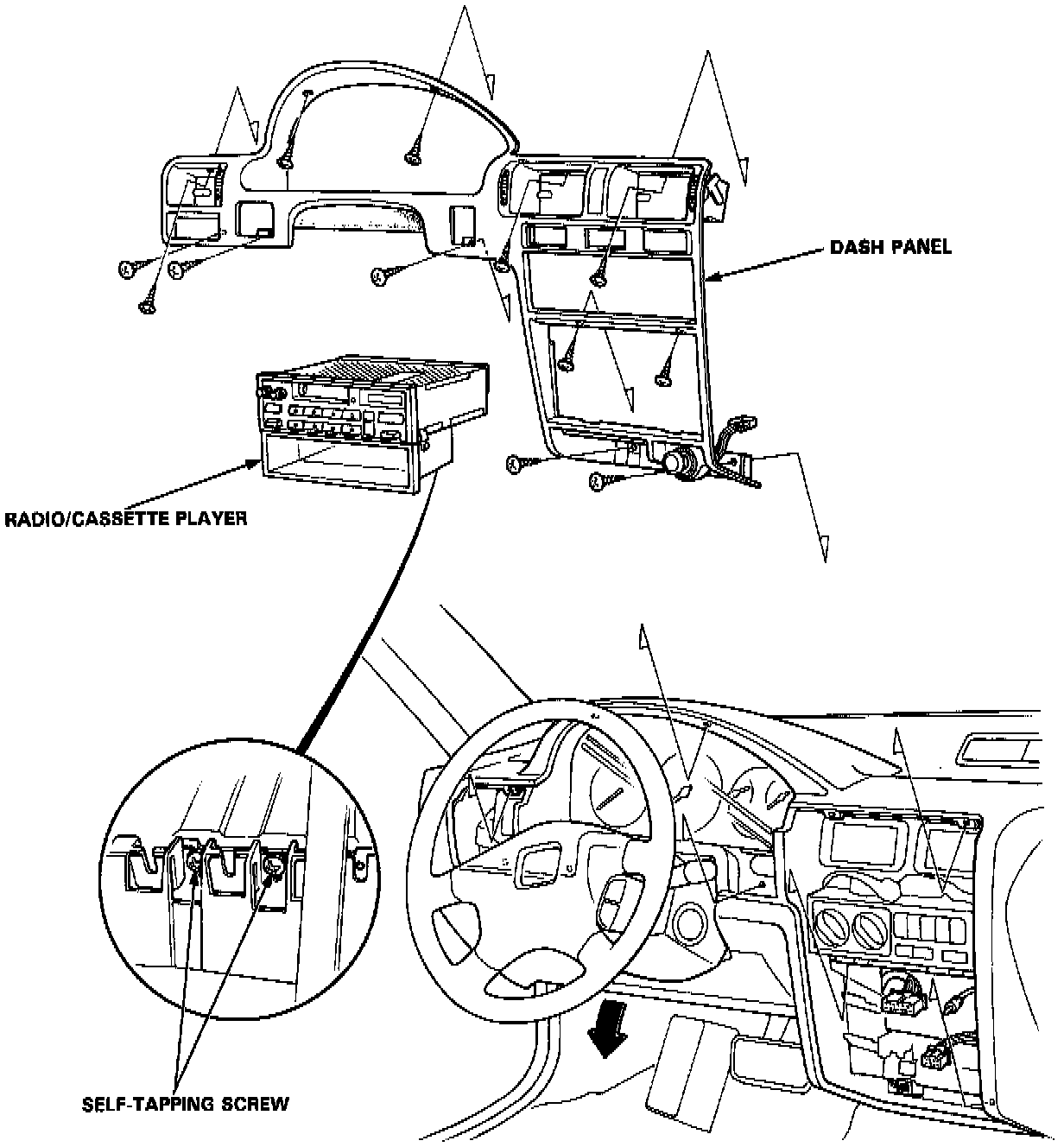 DASH PANEL

RADIO/CASSETTE PLAYER

SELF-TAPPING SCREW