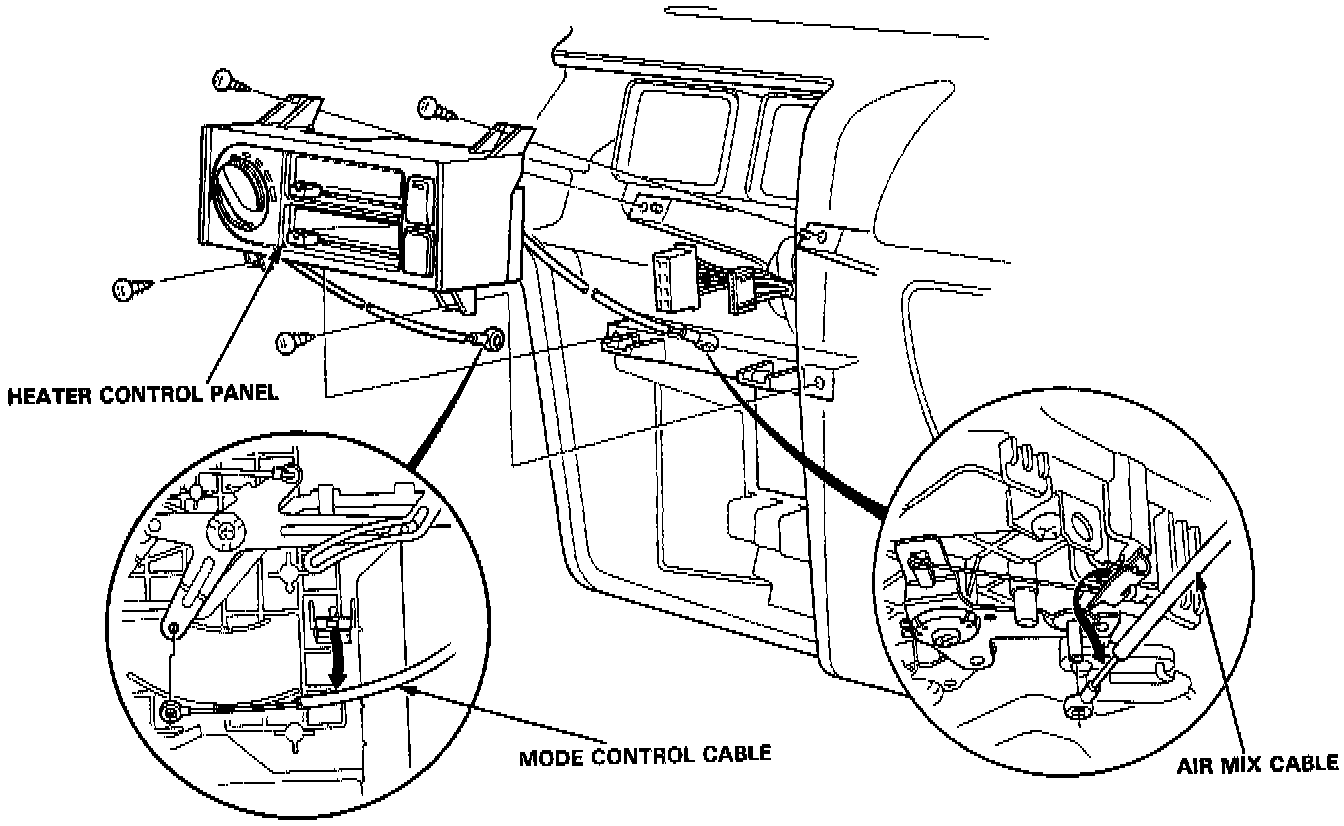 HEATER CONTROL PANEL

MODE CONTROL CABLE

AIR MIX CABLE