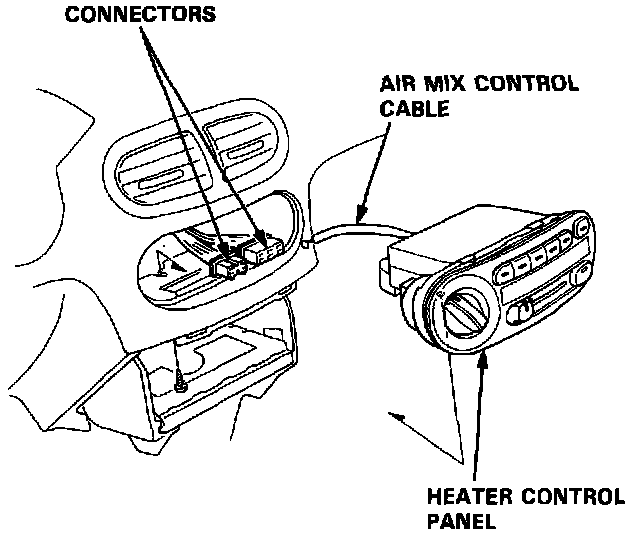 CONNECTORS

AIR MIX CONTROL CABLE

HEATER CONTROL PANEL