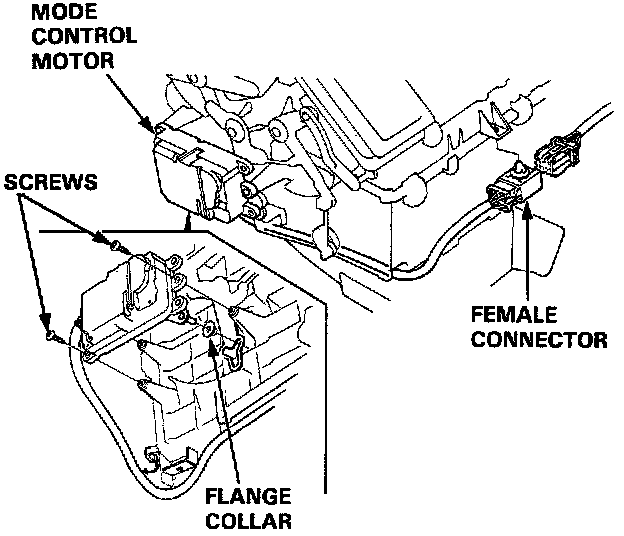 MODE CONTROL MOTOR

SCREWS

FEMALE CONNECTOR

FLANGE COLLAR