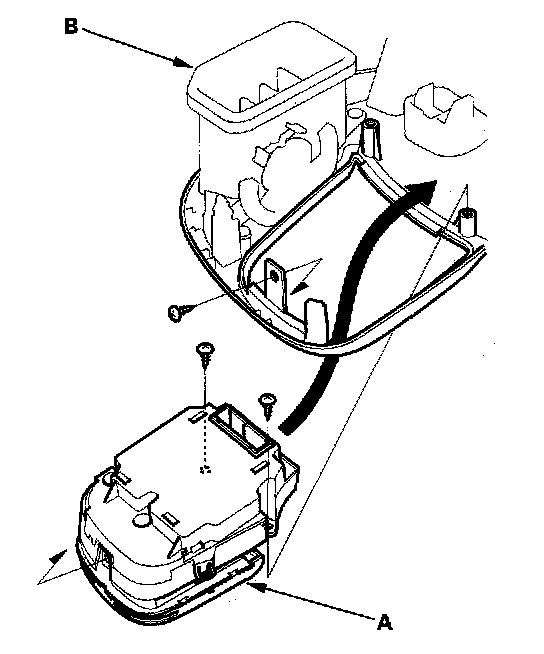 B

A