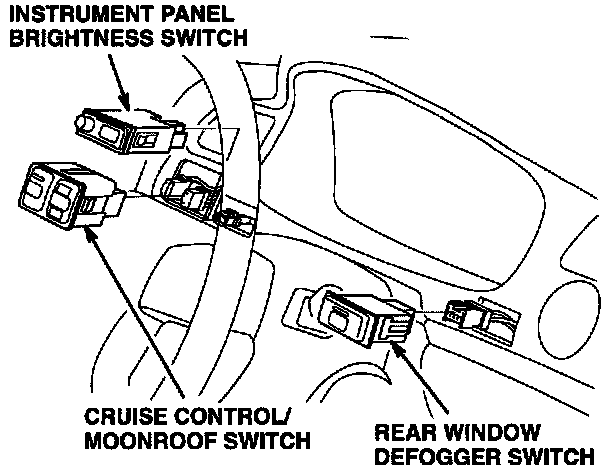 INSTRUMENT PANEL
BRIGHTNESS SWITCH

CRUISE CONTROL/
MOONROOF SWITCH

REAR WINDOW
DEFOGGER SWITCH