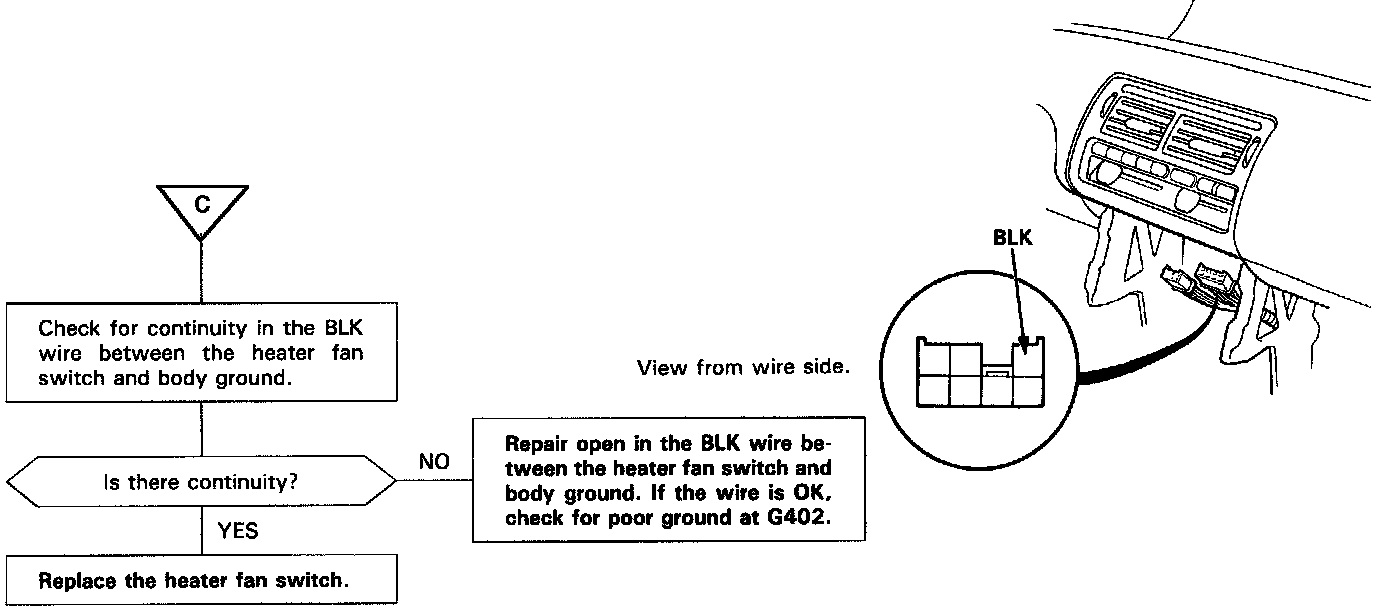 C

Check for continuity in the BLK wire between the heater fan switch and body ground.

Is there continuity?

NO

Repair open in the BLK wire between the heater fan switch and body ground. If the wire is OK, check for poor ground at G402.

YES

Replace the heater fan switch.

BLK

View from wire side.