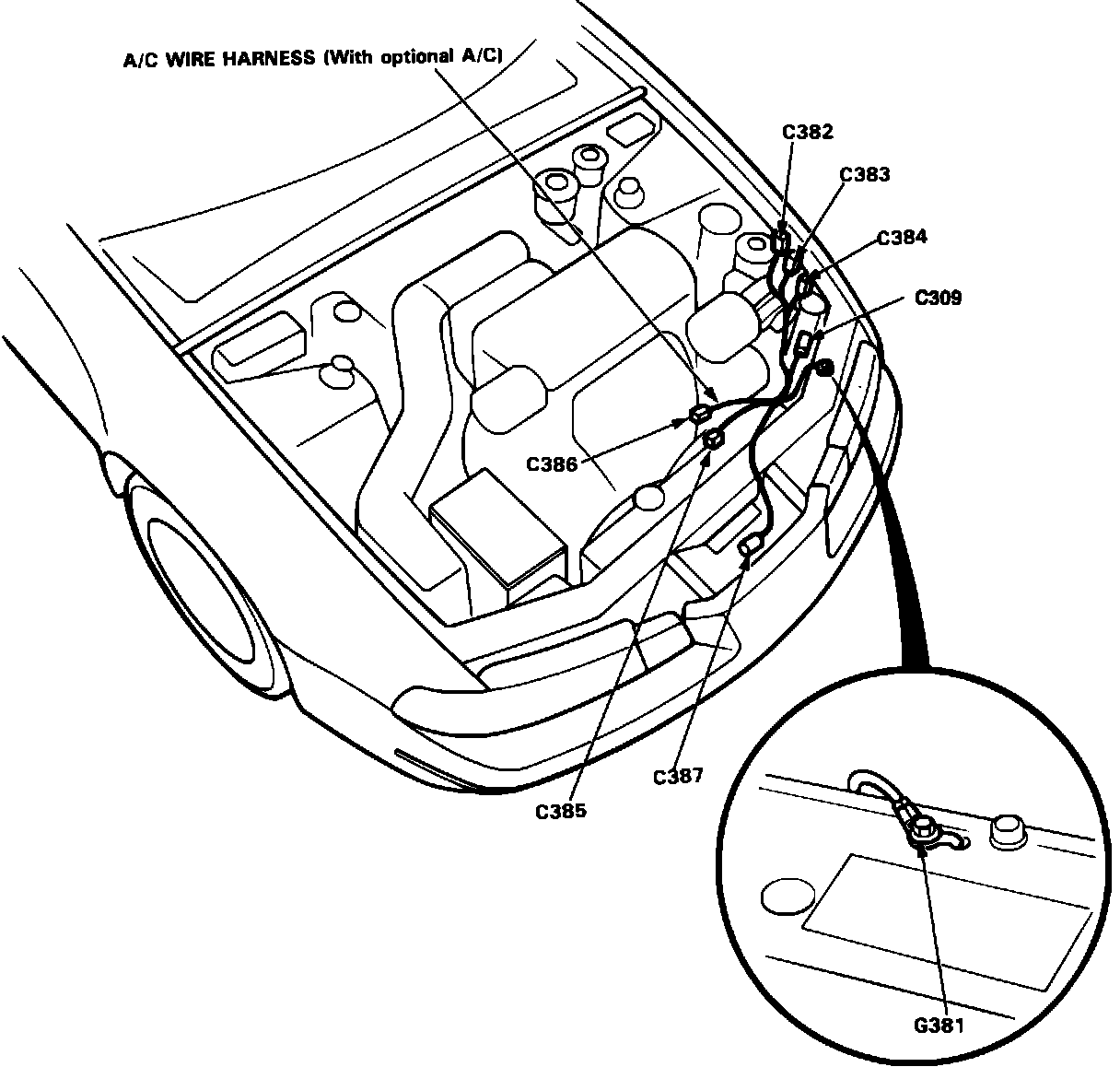 A/C WIRE HARNESS (With optional A/C)

C382

C383

C384

C309

C386

C387

C385

G381