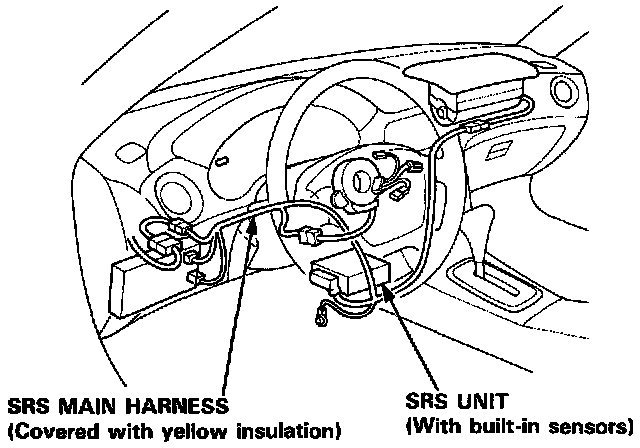 SRS MAIN HARNESS
(Covered with yellow insulation)

SRS UNIT
(With built-in sensors)