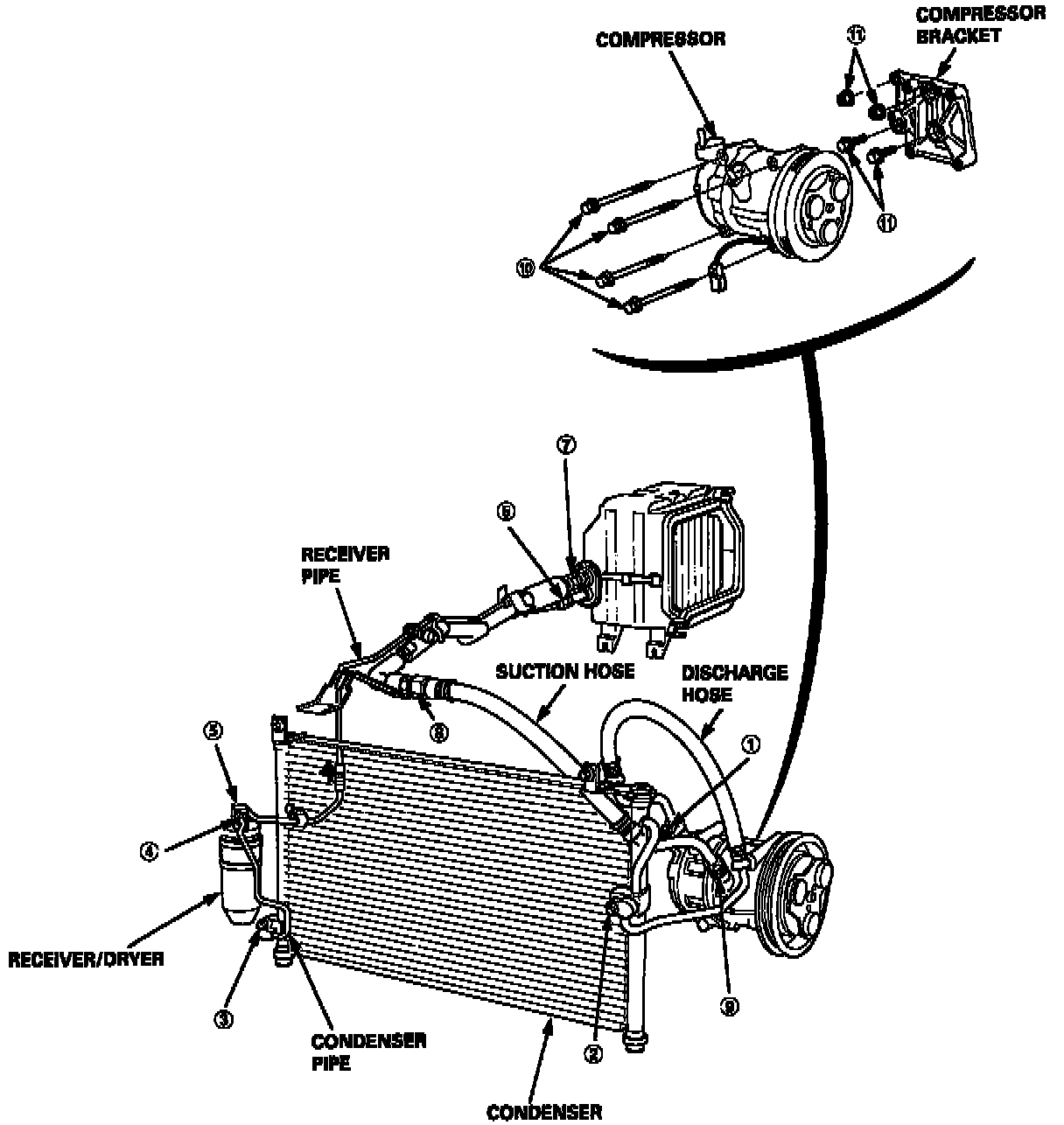 COMPRESSOR

COMPRESSOR BRACKET

⑪

⑪

⑩

⑦

⑥

RECEIVER PIPE

SUCTION HOSE

DISCHARGE HOSE

⑧

⑤

①

④

RECEIVER/DRYER

③

CONDENSER PIPE

②

⑨

CONDENSER