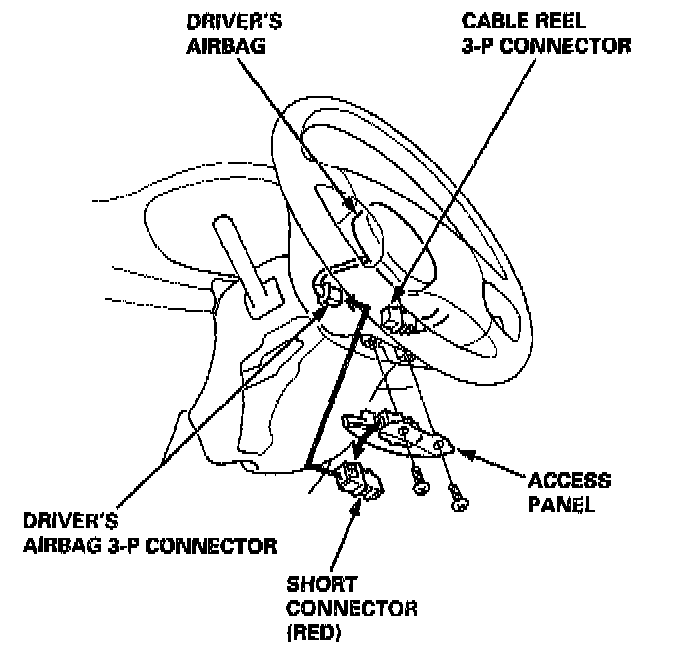 DRIVER'S
AIRBAG

CABLE REEL
3-P CONNECTOR

ACCESS
PANEL

DRIVER'S
AIRBAG 3-P CONNECTOR

SHORT
CONNECTOR
(RED)