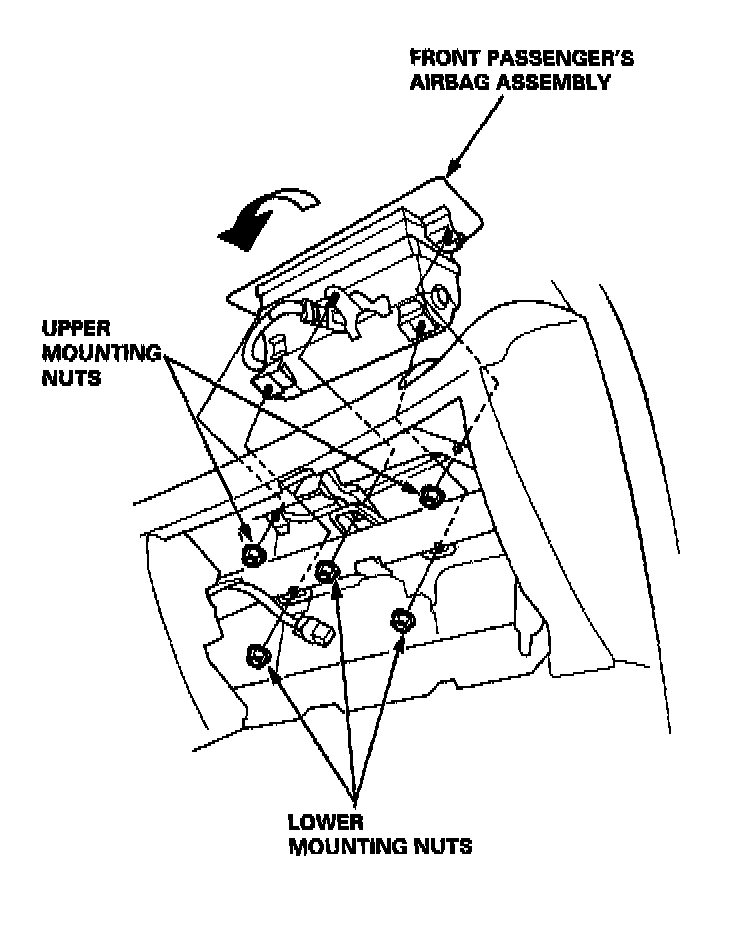 FRONT PASSENGER'S AIRBAG ASSEMBLY

UPPER MOUNTING NUTS

LOWER MOUNTING NUTS