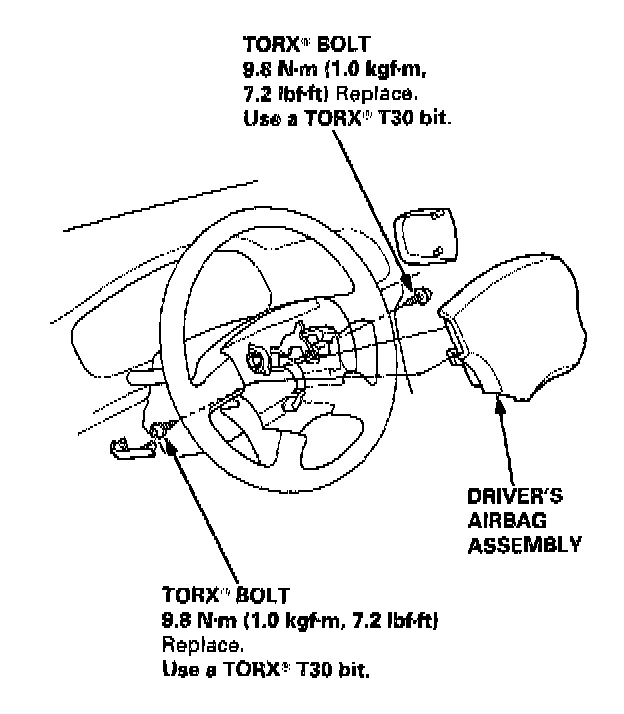 TORX® BOLT
9.8 N·m (1.0 kgf·m, 7.2 lbf·ft) Replace.
Use a TORX® T30 bit.

DRIVER'S AIRBAG ASSEMBLY

TORX® BOLT
9.8 N·m (1.0 kgf·m, 7.2 lbf·ft)
Replace.
Use a TORX® T30 bit.