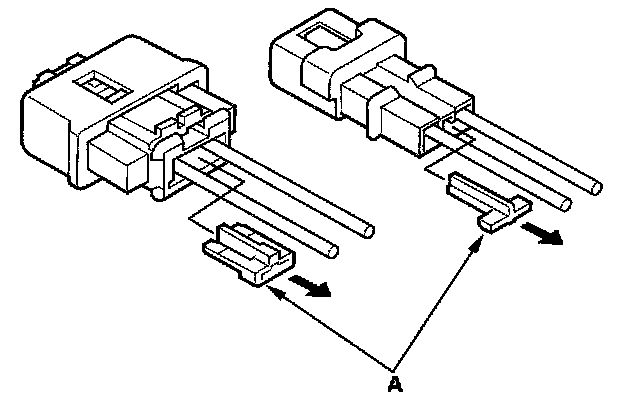 A