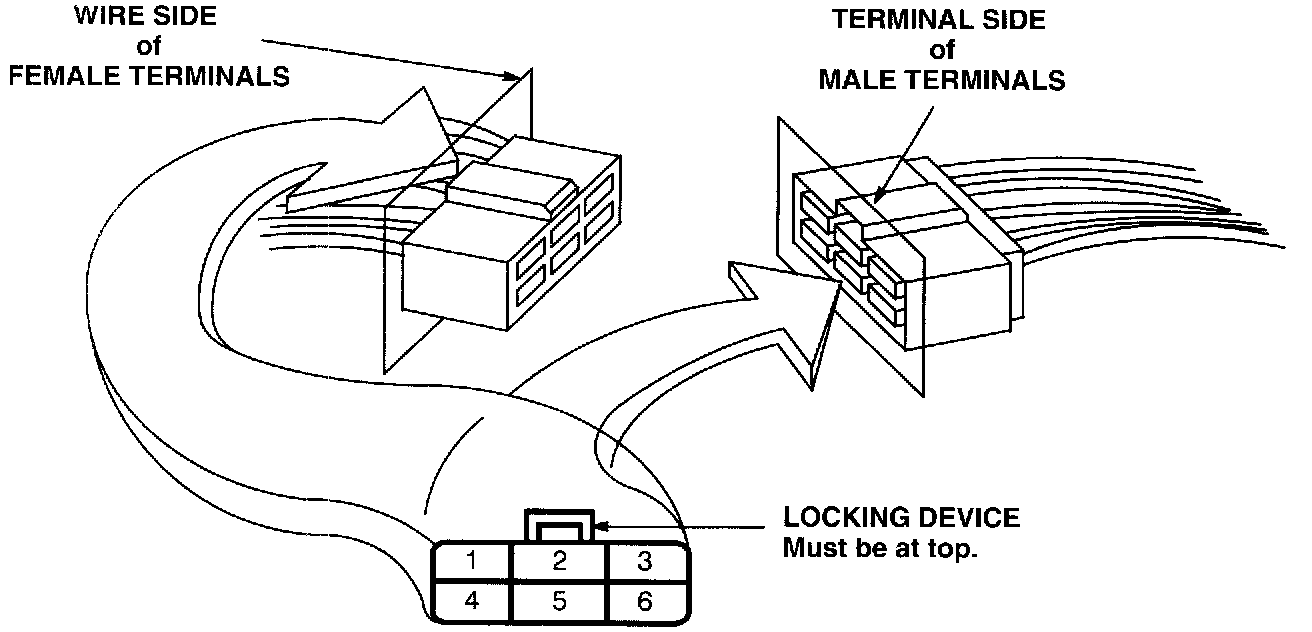 WIRE SIDE
of
FEMALE TERMINALS

TERMINAL SIDE
of
MALE TERMINALS

LOCKING DEVICE
Must be at top.

| 1 | 2 | 3 |
|---|---|---|
| 4 | 5 | 6 |