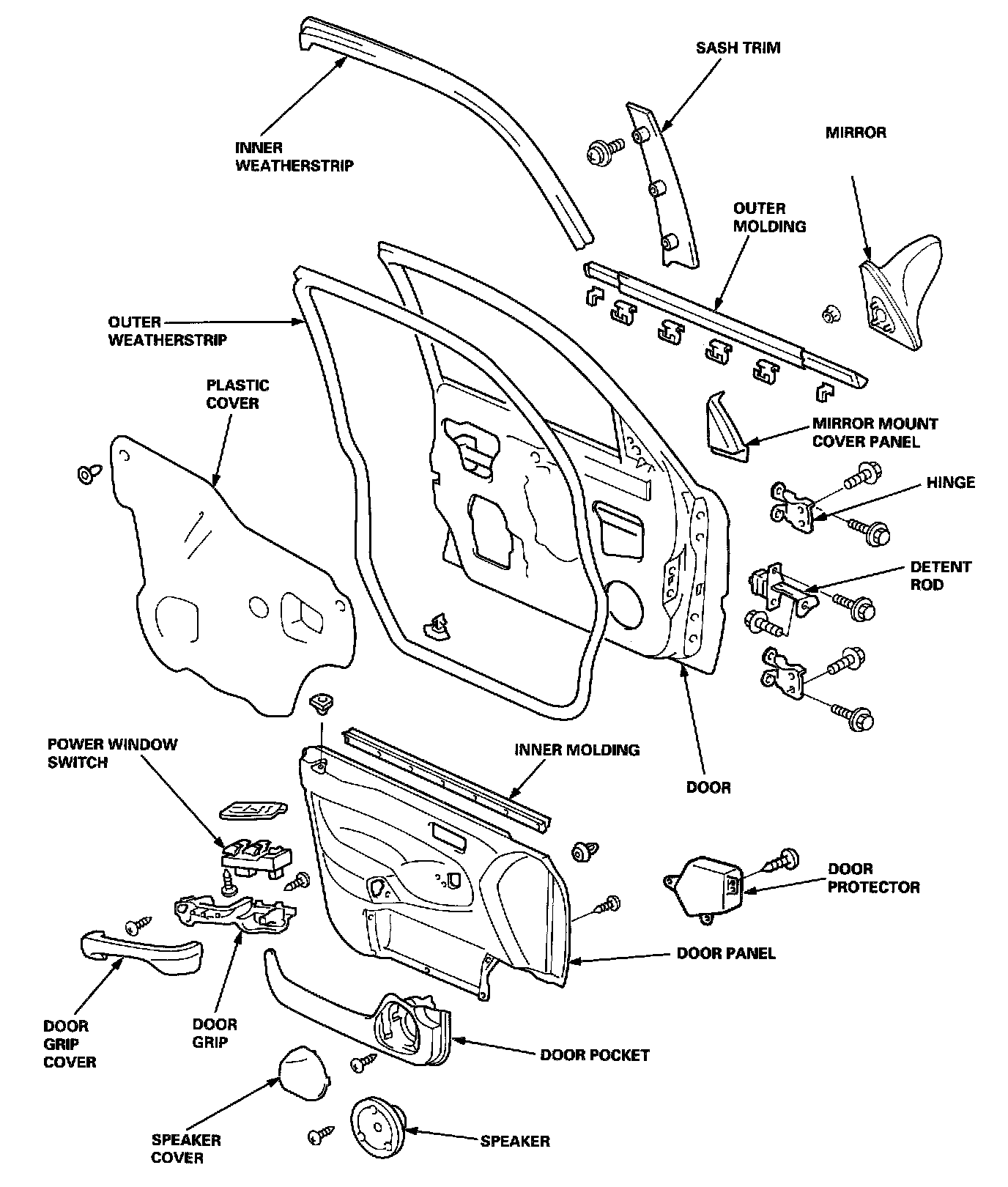 SASH TRIM

INNER WEATHERSTRIP

MIRROR

OUTER MOLDING

OUTER WEATHERSTRIP

PLASTIC COVER

MIRROR MOUNT COVER PANEL

HINGE

DETENT ROD

POWER WINDOW SWITCH

INNER MOLDING

DOOR

DOOR PROTECTOR

DOOR PANEL

DOOR GRIP COVER

DOOR GRIP

DOOR POCKET

SPEAKER COVER

SPEAKER