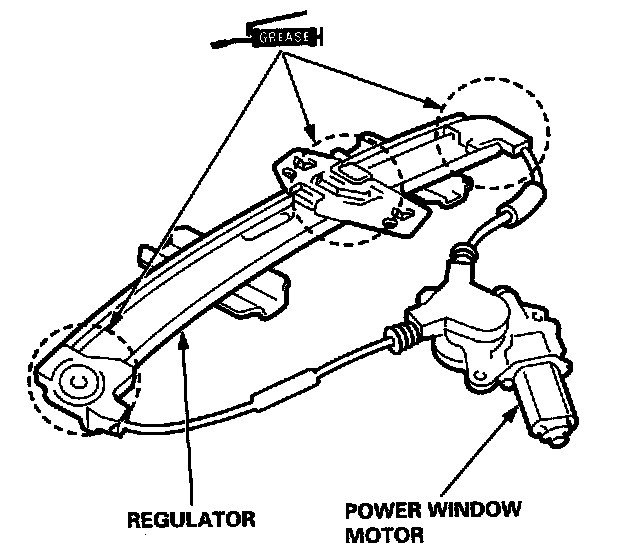 GREASE

REGULATOR

POWER WINDOW MOTOR