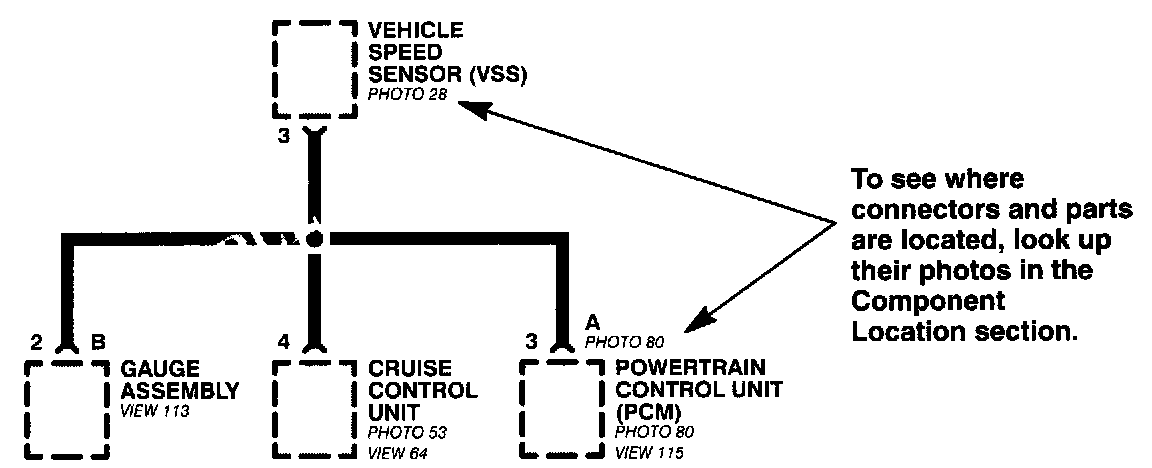 VEHICLE SPEED SENSOR (VSS)
PHOTO 28

3

To see where connectors and parts are located, look up their photos in the Component Location section.

2 B
GAUGE ASSEMBLY
VIEW 113

4
CRUISE CONTROL UNIT
PHOTO 53
VIEW 64

3 A
PHOTO 80
POWERTRAIN CONTROL UNIT (PCM)
PHOTO 80
VIEW 115