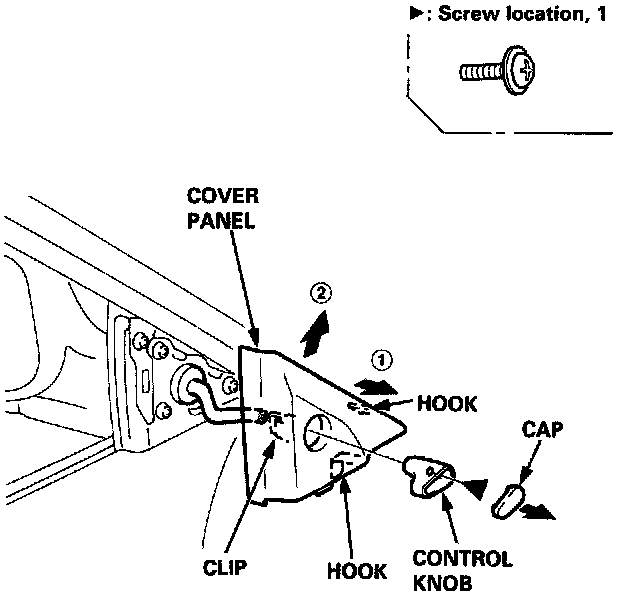 ▶: Screw location, 1

COVER PANEL

②

①

HOOK

CAP

CLIP

HOOK

CONTROL KNOB